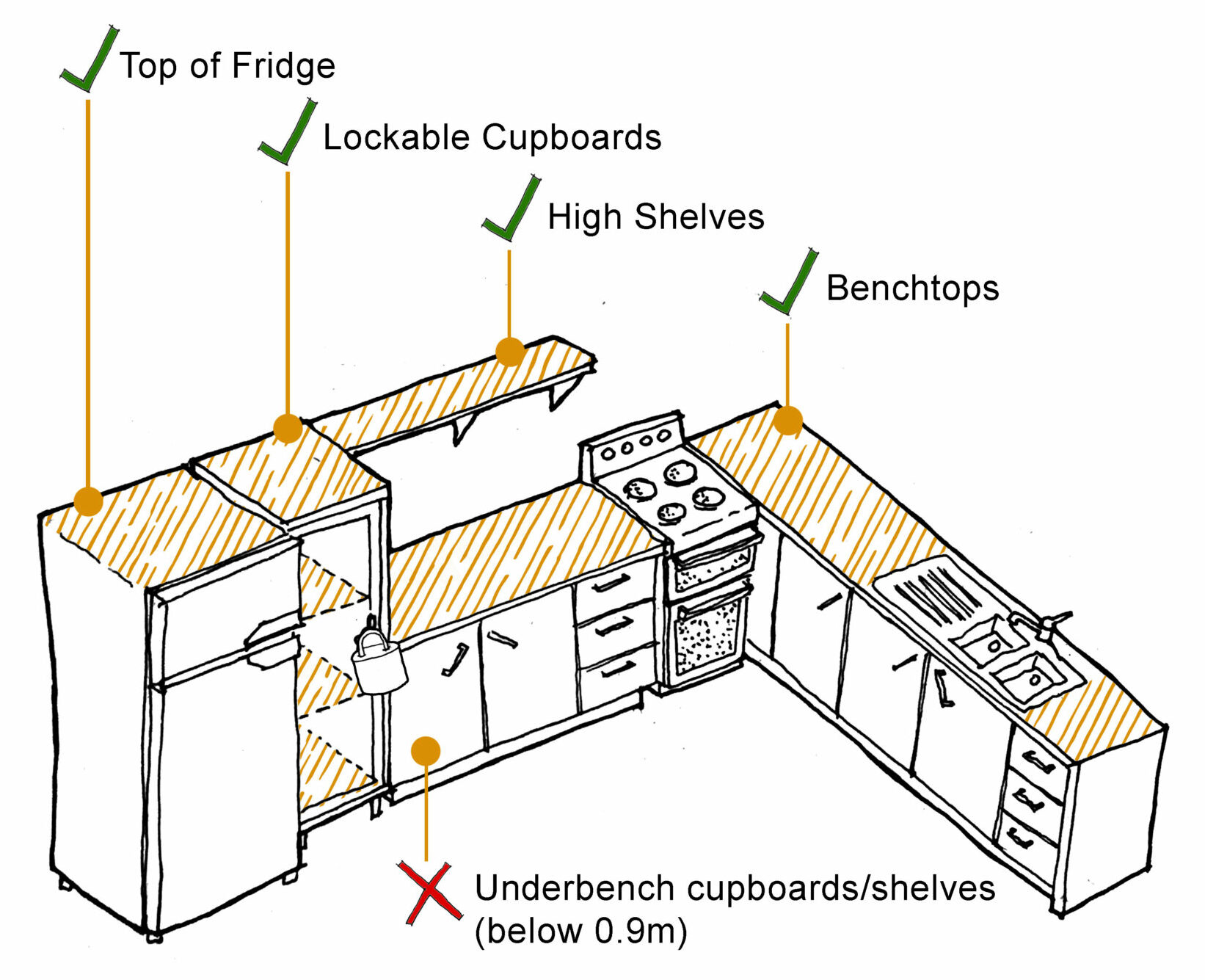 Top of Fridge

Lockable Cupboards

High Shelves

Benchtops

Underbench cupboards/shelves (below 0.9m)