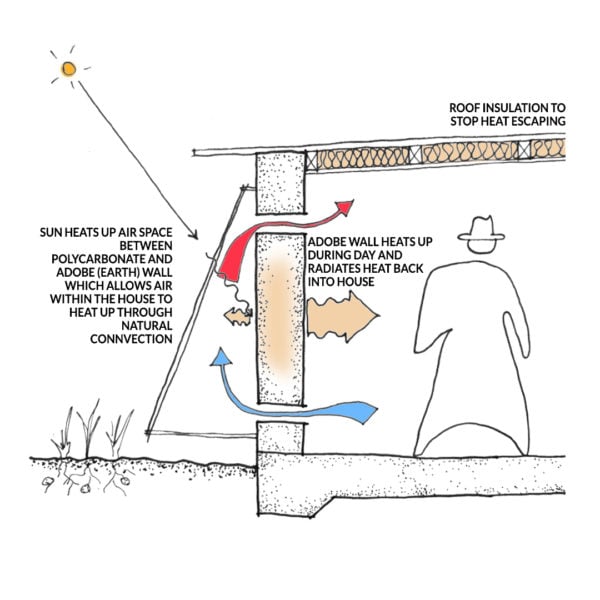 ROOF INSULATION TO STOP HEAT ESCAPING

SUN HEATS UP AIR SPACE BETWEEN POLYCARBONATE AND ADOBE (EARTH) WALL WHICH ALLOWS AIR WITHIN THE HOUSE TO HEAT UP THROUGH NATURAL CONNVECTION

ADOBE WALL HEATS UP DURING DAY AND RADIATES HEAT BACK INTO HOUSE