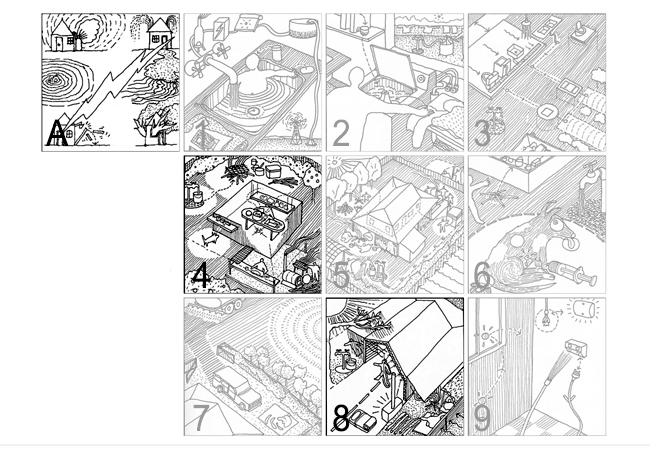 A

1

2

3

4

5

6

7

8

9